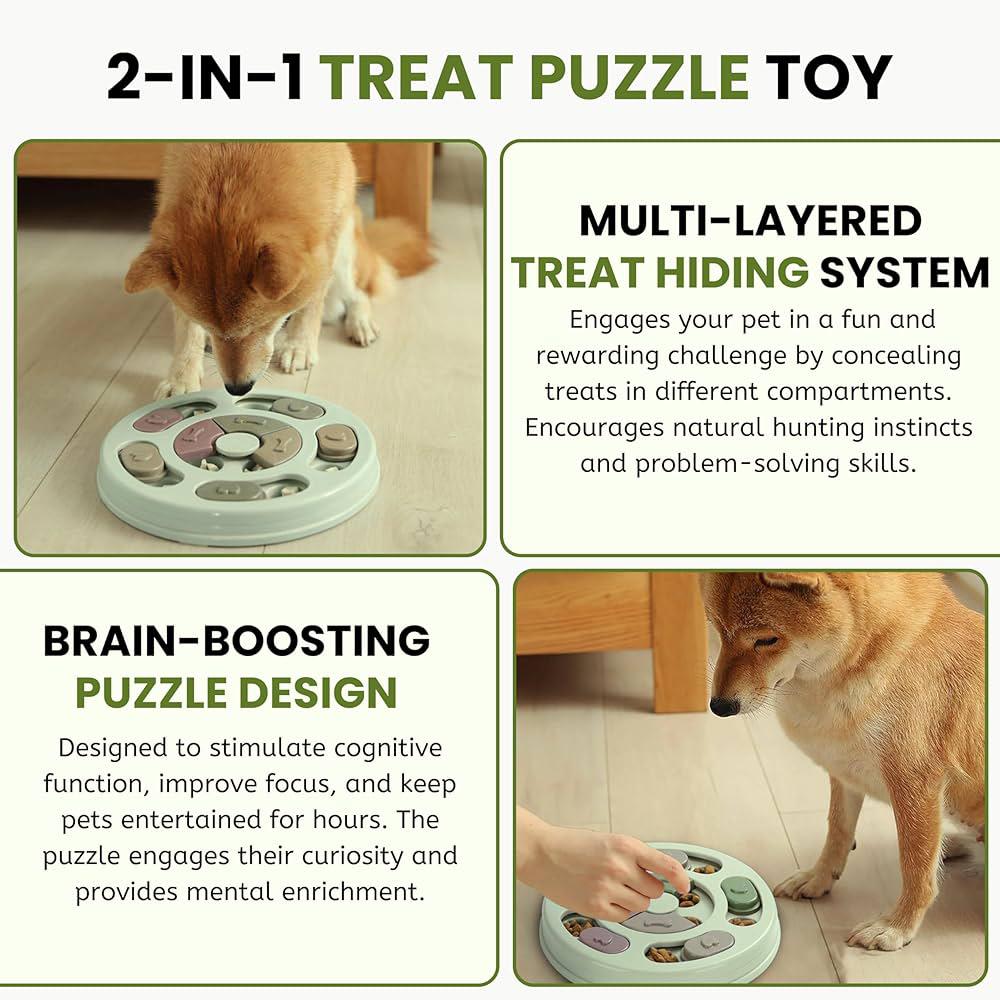 2-IN-1 TREAT PUZZLE TOY

MULTI-LAYERED TREAT HIDING SYSTEM

Engages your pet in a fun and rewarding challenge by concealing treats in different compartments. Encourages natural hunting instincts and problem-solving skills.

BRAIN-BOOSTING PUZZLE DESIGN

Designed to stimulate cognitive function, improve focus, and keep pets entertained for hours. The puzzle engages their curiosity and provides mental enrichment.